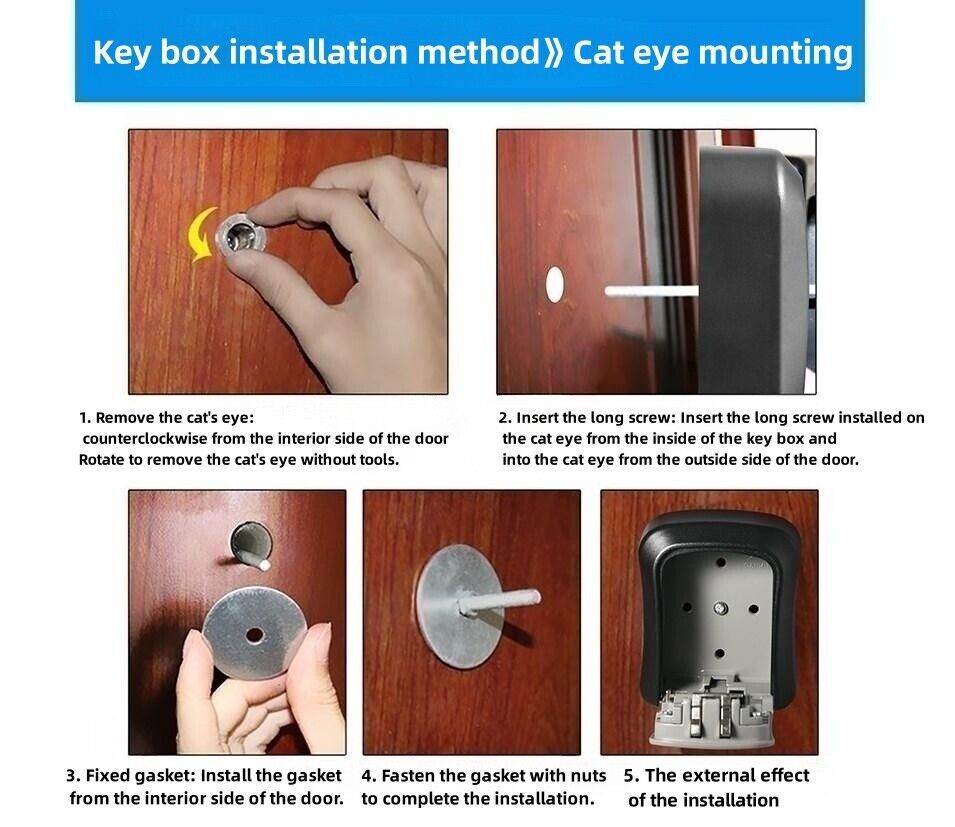 Key box installation method》Cat eye mounting

1. Remove the cat's eye: counterclockwise from the interior side of the door Rotate to remove the cat's eye without tools.

2. Insert the long screw: Insert the long screw installed on the cat eye from the inside of the key box and into the cat eye from the outside side of the door.

3. Fixed gasket: Install the gasket from the interior side of the door.

4. Fasten the gasket with nuts to complete the installation.

5. The external effect of the installation